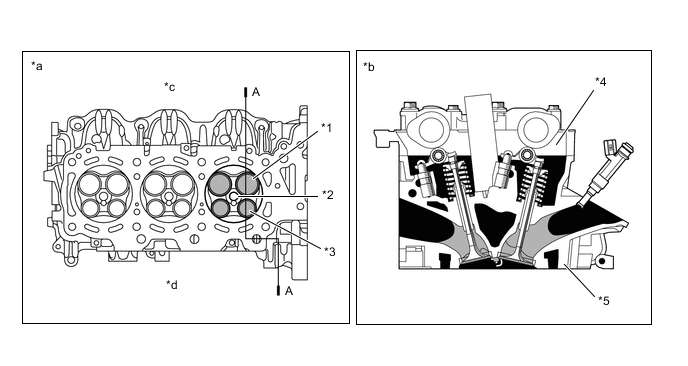 *a

*c

A

*1

*2

*3

*d

A

*b

*4

*5