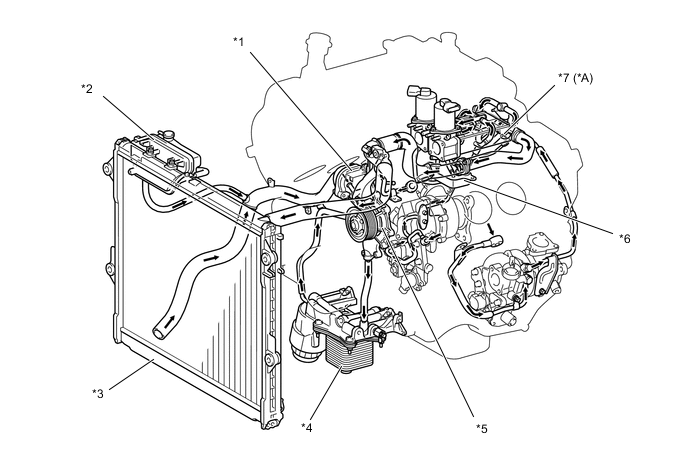 *1

*2

*7 (*A)

*6

*3

*4

*5