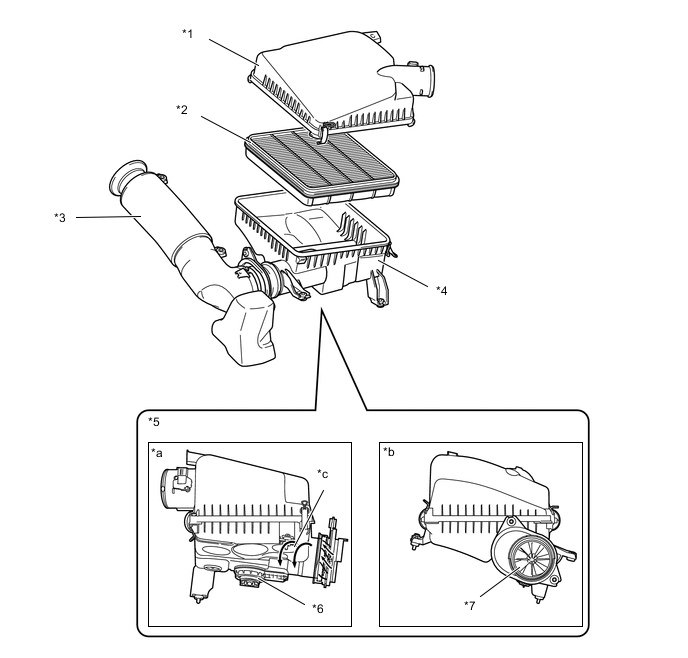 *1
*2
*3
*4
*5
*a
*c
*6
*b
*7