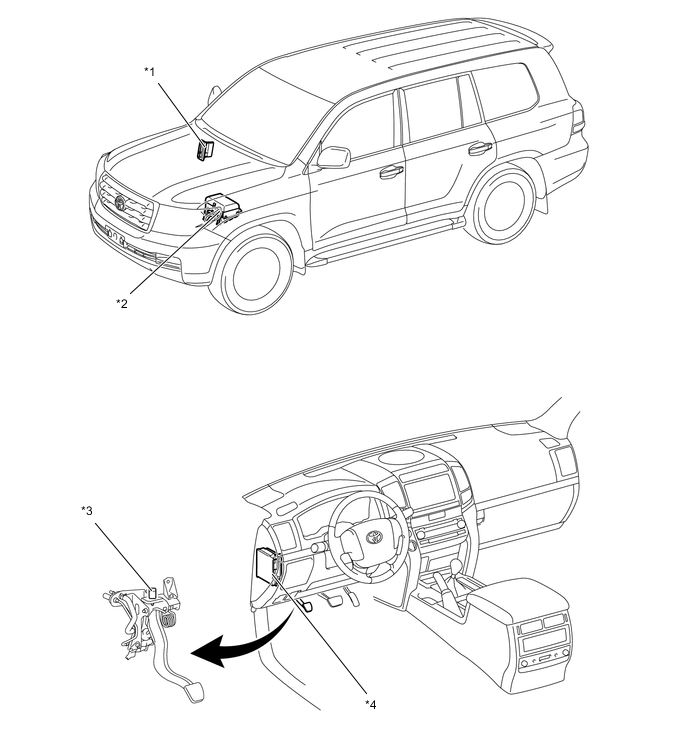 *1

*2

*3

*4