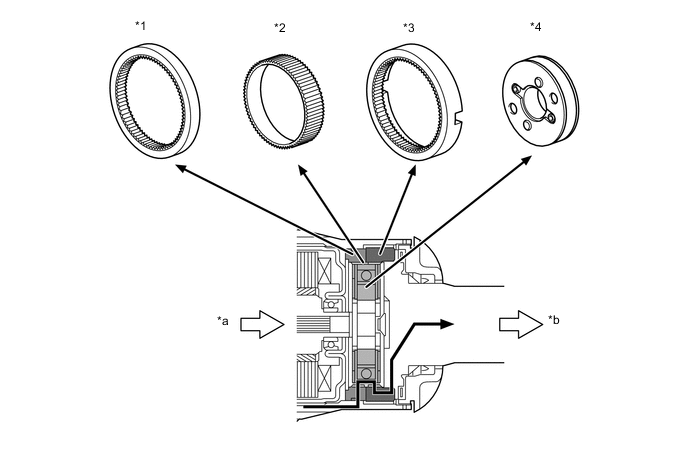 *1

*2

*3

*4

*a

*b