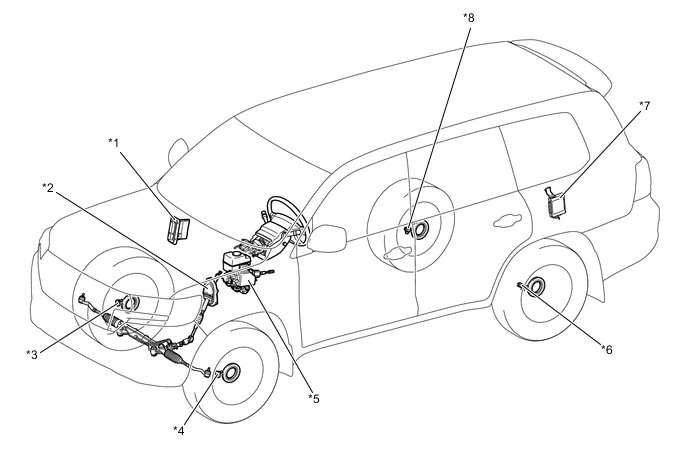 *8
*7
*1
*2
*3
*6
*5
*4