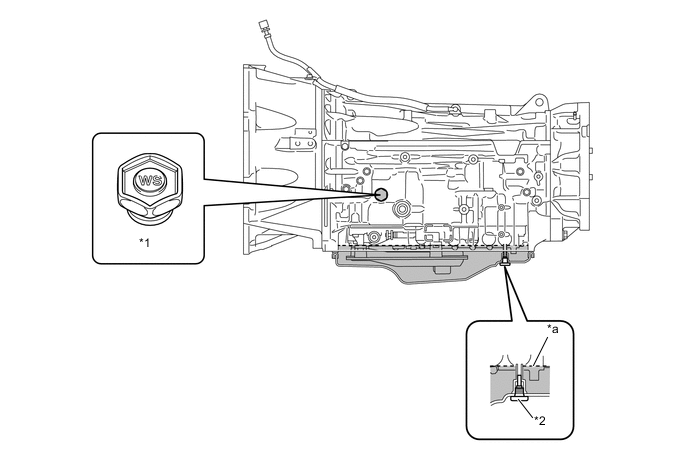 WS

*1

*a

*2