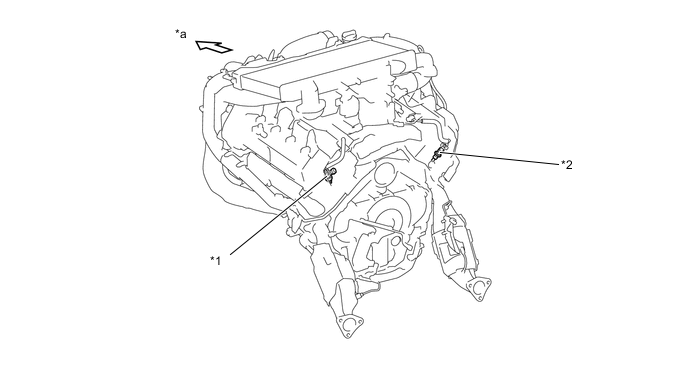 *a

*2

*1