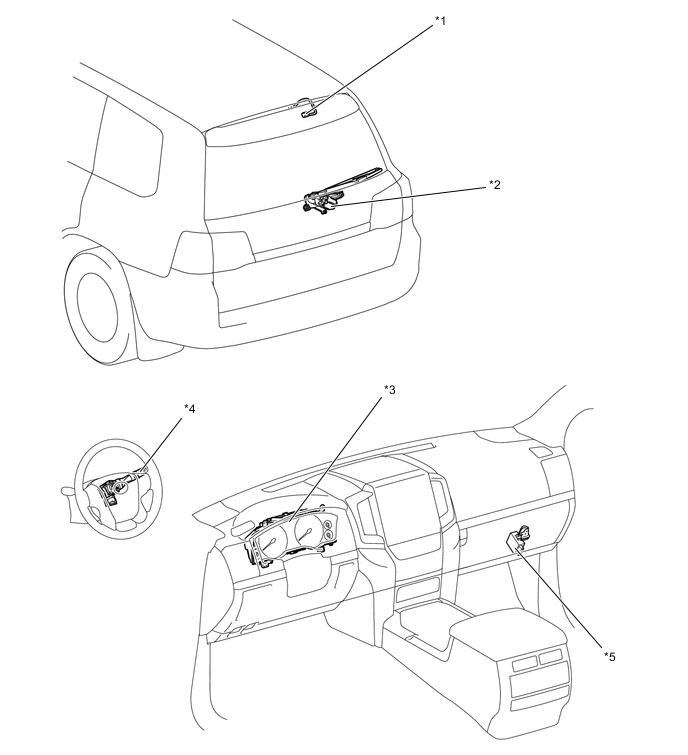 *1

*2

*4

*3

*5