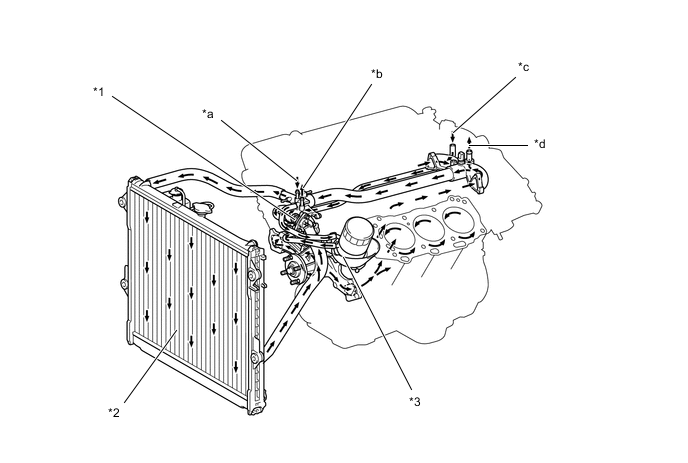 *1
*a
*b
*c
*d
*2
*3