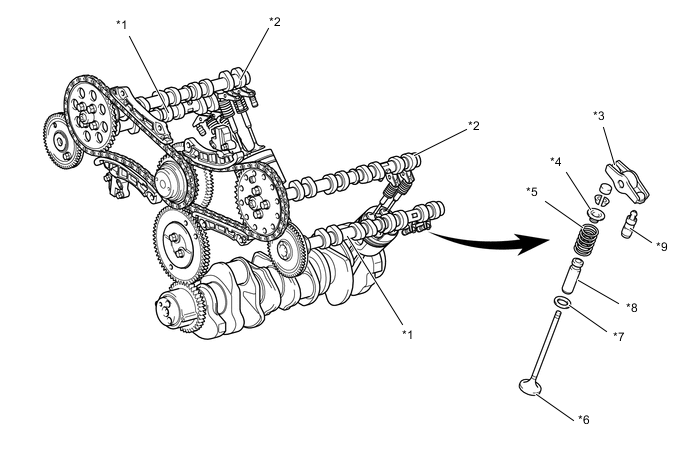 *1
*2
*2
*3
*4
*5
*9
*8
*7
*1
*6