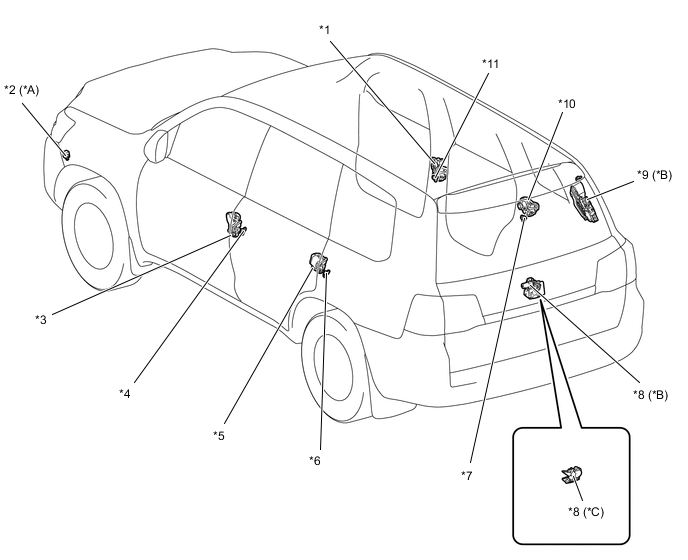 *1

*11

*2 (*A)

*10

*9 (*B)

*3

*4

*5

*6

*7

*8 (*B)

*8 (*C)