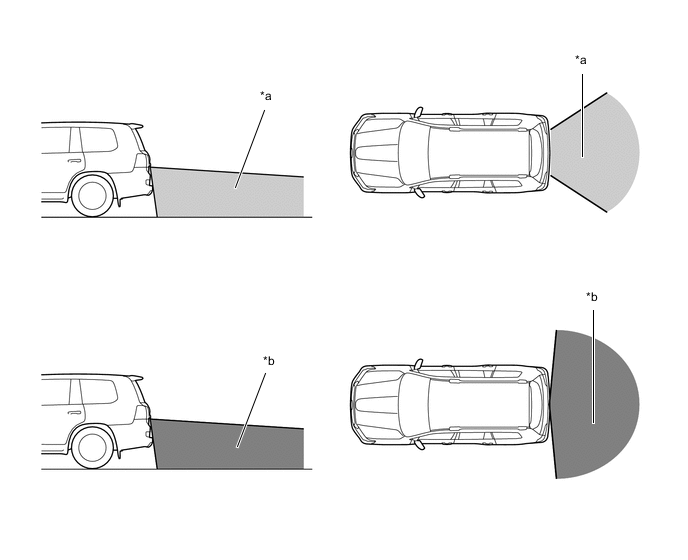 *a

*a

*b

*b