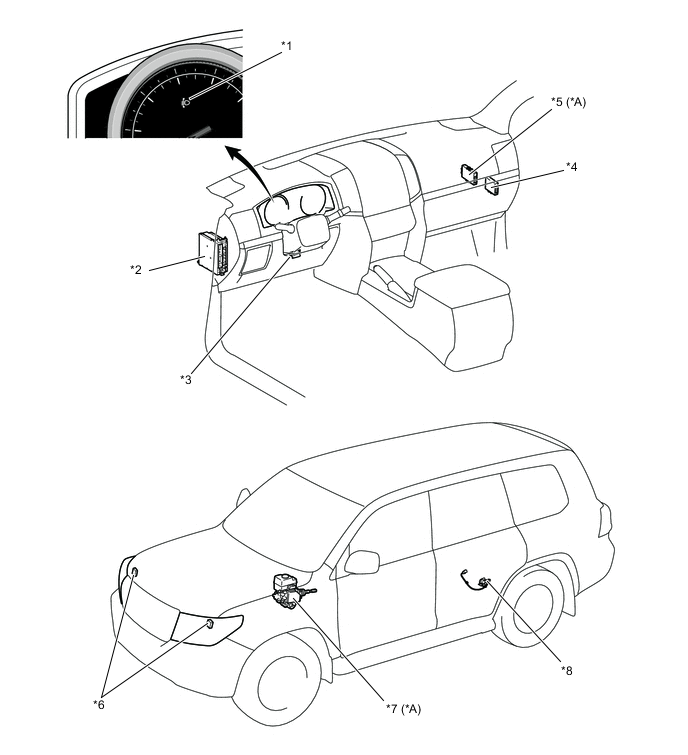 *1

*5 (*A)

*4

*2

*3

*6

*7 (*A)

*8