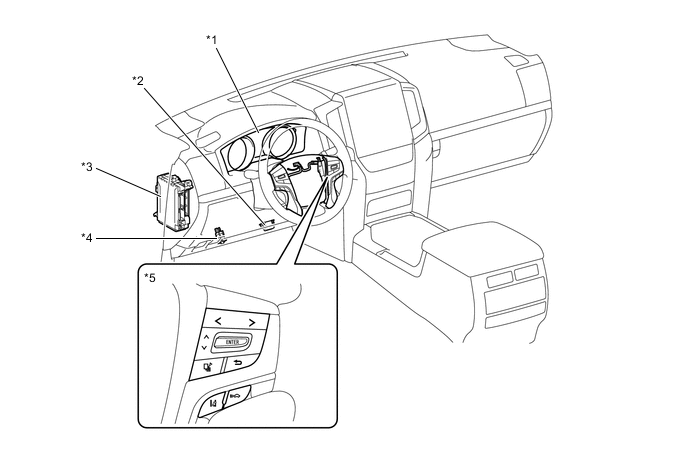 *1
*2
*3
*4
*5
ENTER