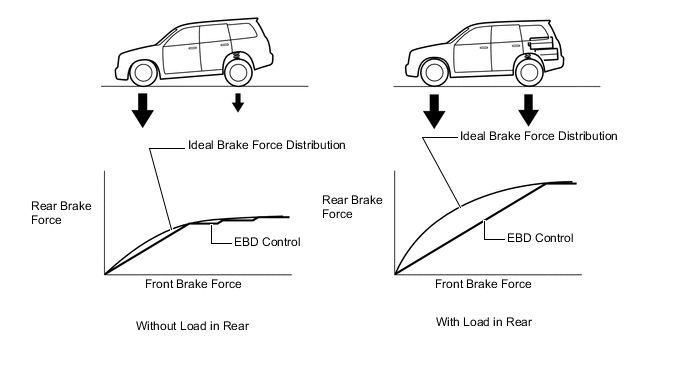 Ideal Brake Force Distribution

Rear Brake Force

EBD Control

Front Brake Force

Without Load in Rear

Ideal Brake Force Distribution

Rear Brake Force

EBD Control

Front Brake Force

With Load in Rear