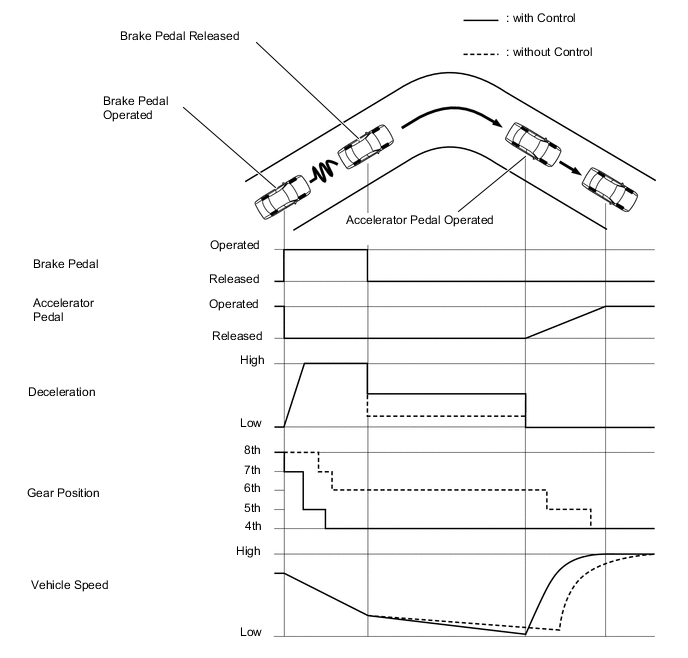 : with Control

: without Control

Brake Pedal Released

Brake Pedal Operated

Accelerator Pedal Operated

Brake Pedal

Operated

Released

Accelerator Pedal

Operated

Released

Deceleration

High

Low

Gear Position

8th

7th

6th

5th

4th

Vehicle Speed

High

Low