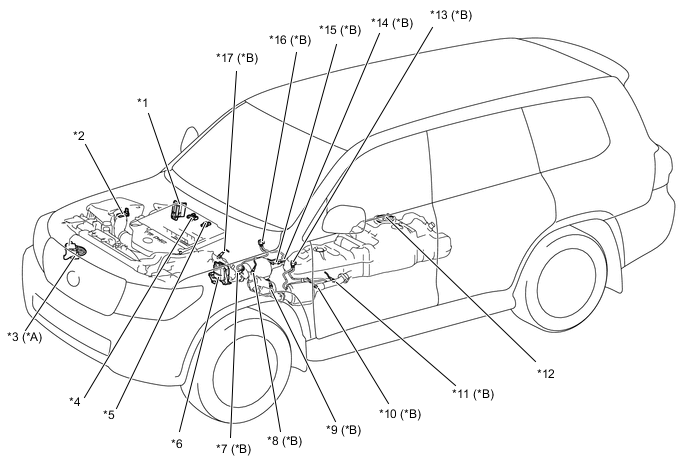 *13 (*B)
*14 (*B)
*15 (*B)
*16 (*B)
*17 (*B)
*1
*2
*3 (*A)
*4
*5
*6
*7 (*B)
*8 (*B)
*9 (*B)
*10 (*B)
*11 (*B)
*12