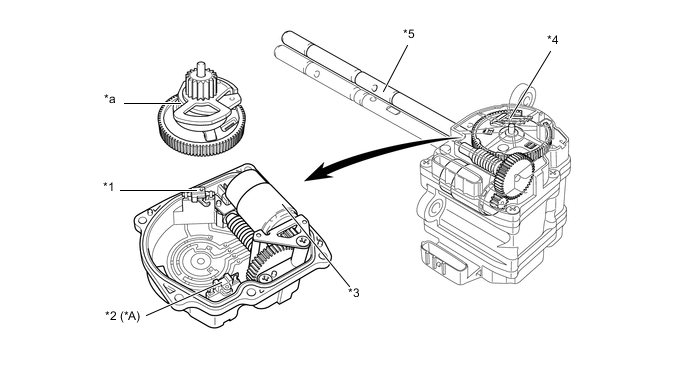 *5

*4

*a

*1

*3

*2 (*A)