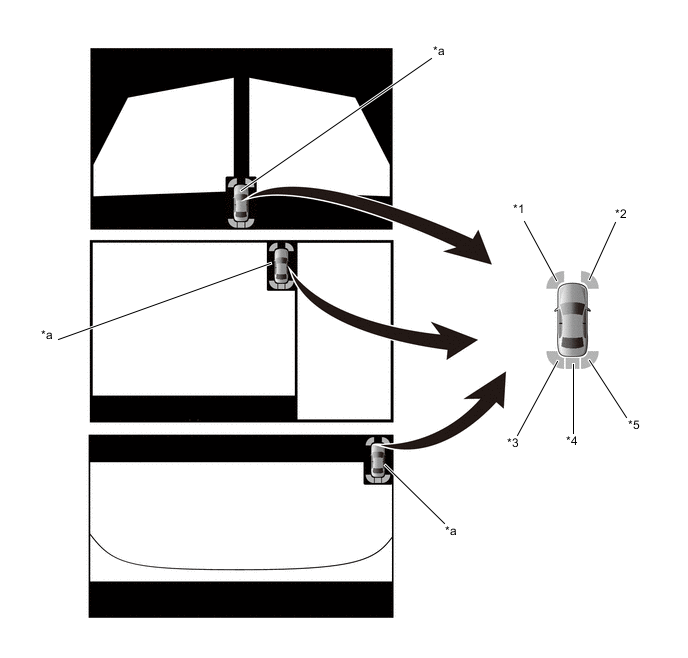 *a

*1

*2

*a

*3

*4

*5

*a