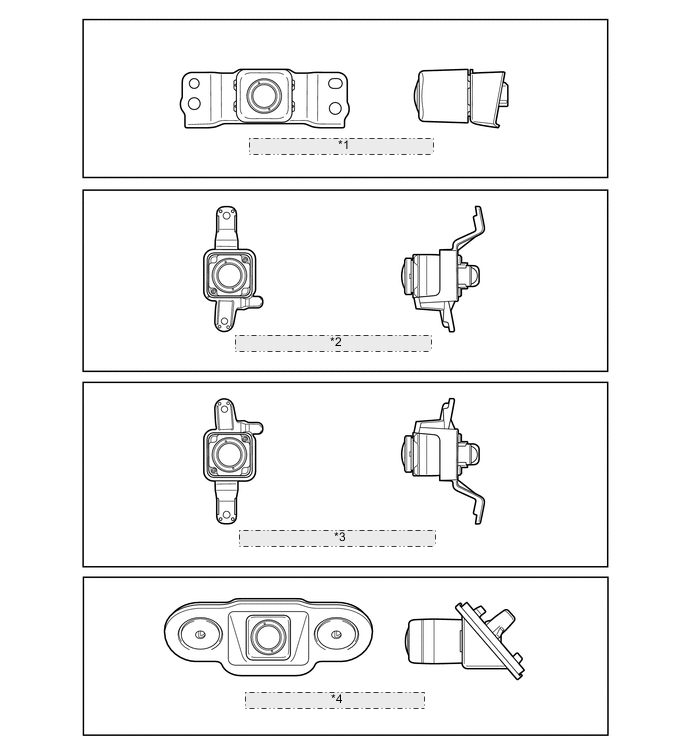 *1

*2

*3

*4