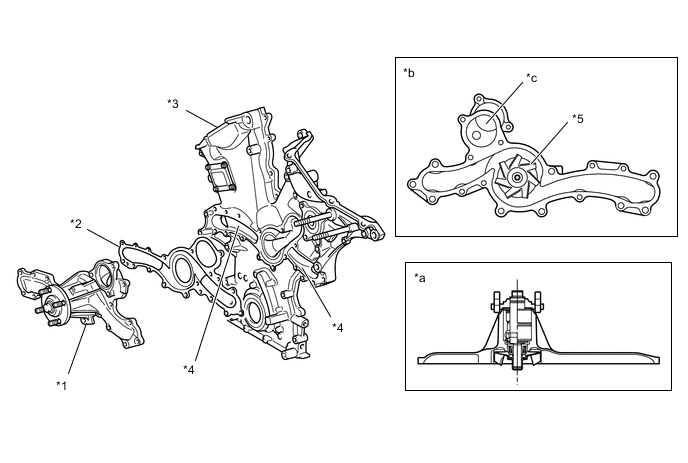 *3

*2

*1

*4

*4

*b

*c

*5

*a