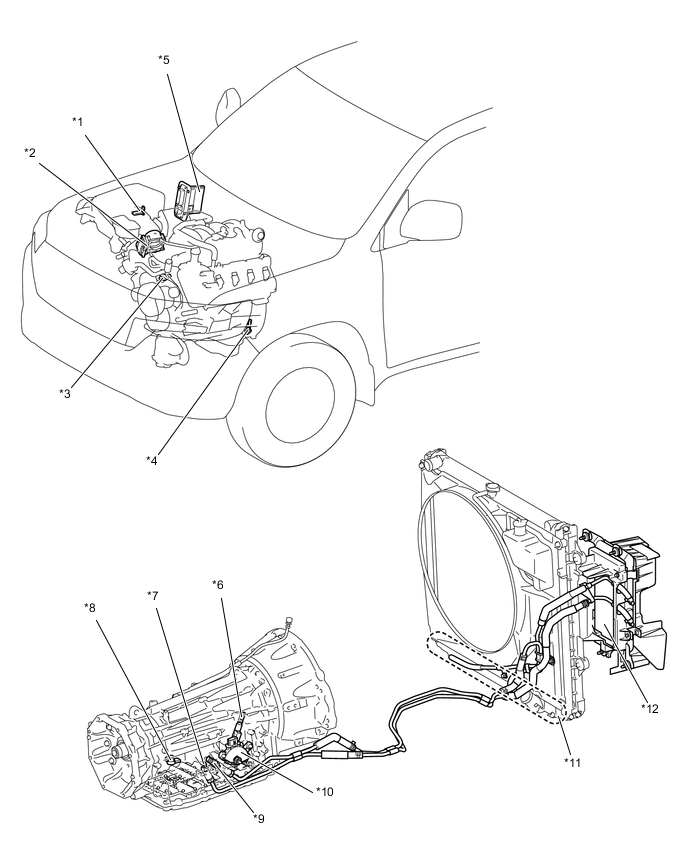 *5
*1
*2
*3
*4
*8
*7
*6
*12
*11
*10
*9