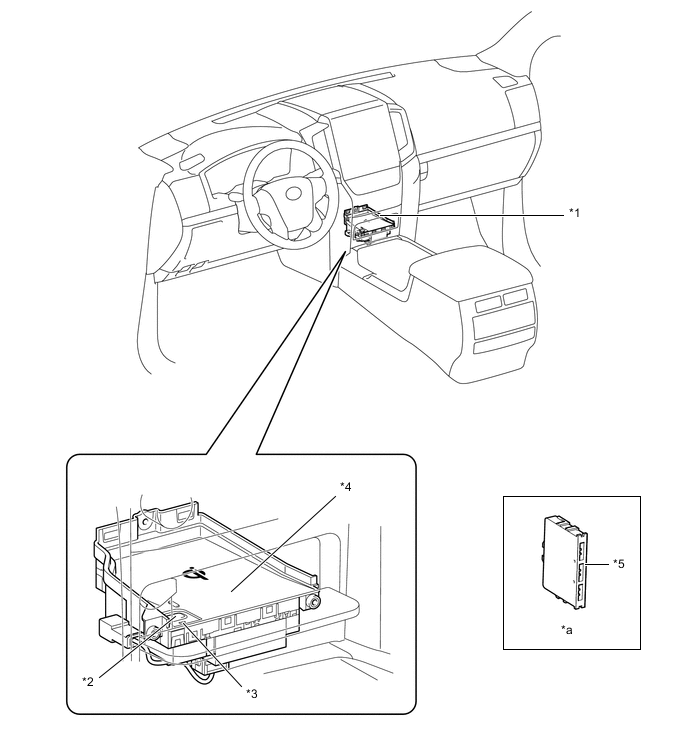 *1

*4

*5

*a

*2

*3