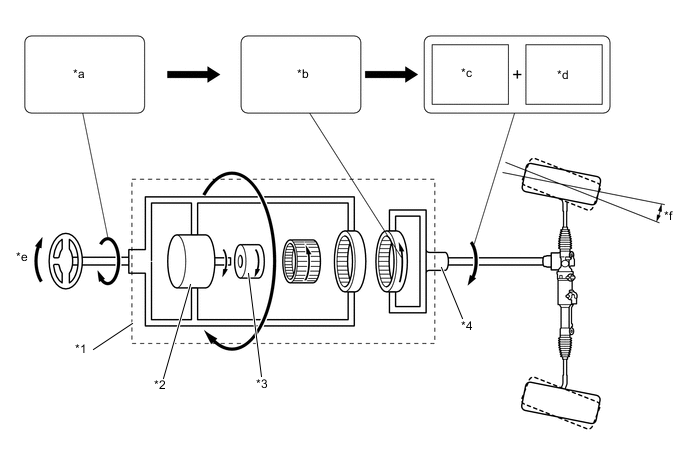 *a

*b

*c + *d

*e

*f

*1

*2

*3

*4