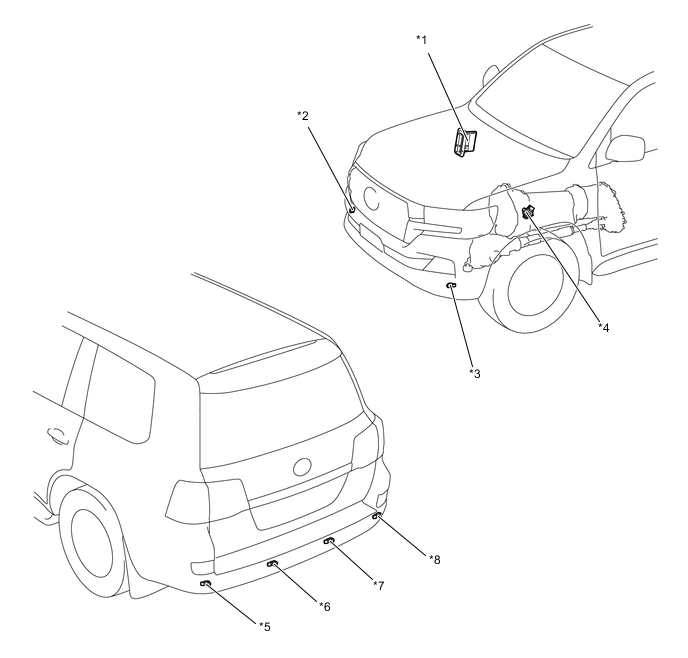 *1
*2
*4
*3
*8
*7
*6
*5