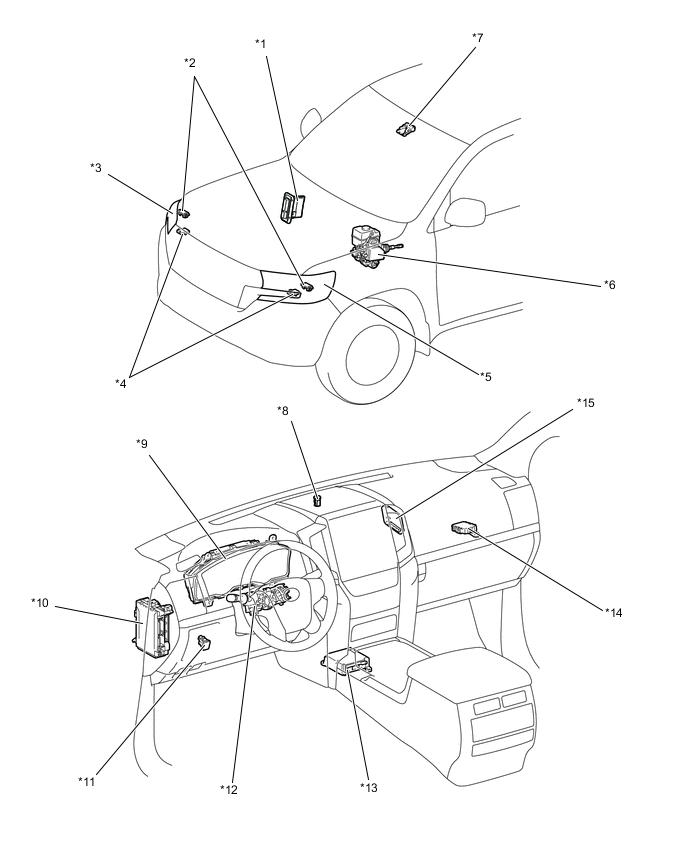 *1
*2
*7
*3
*6
*4
*5
*8
*15
*9
*10
*14
*11
*12
*13