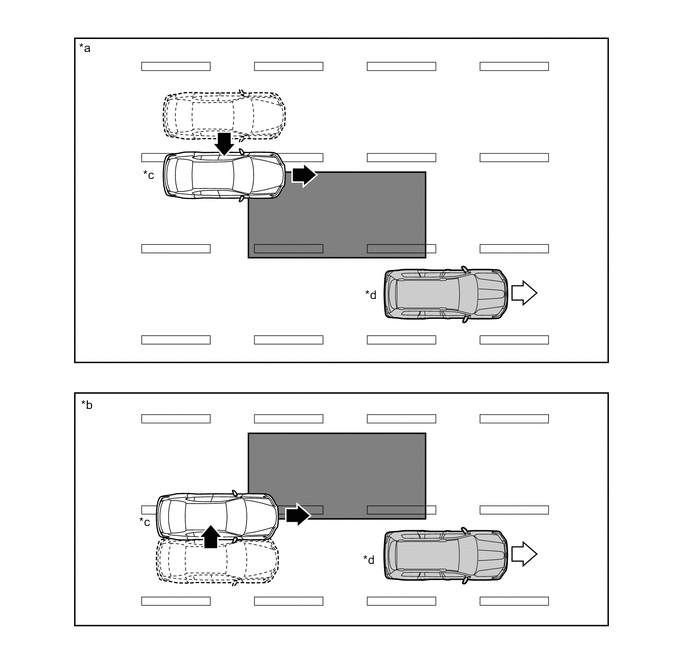 *a

*c

*d

*b

*c

*d