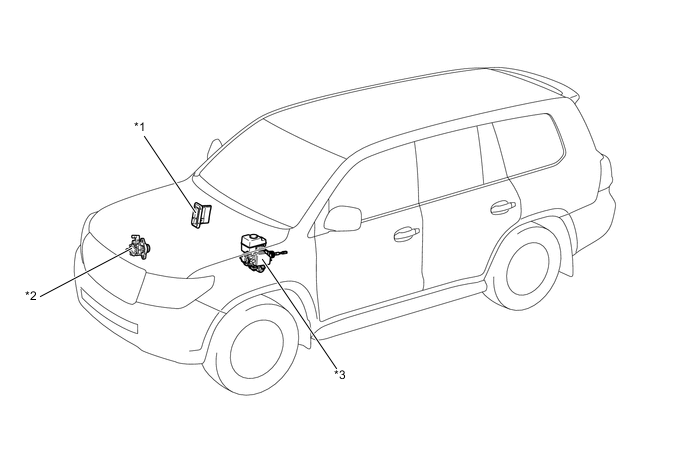 *1

*2

*3