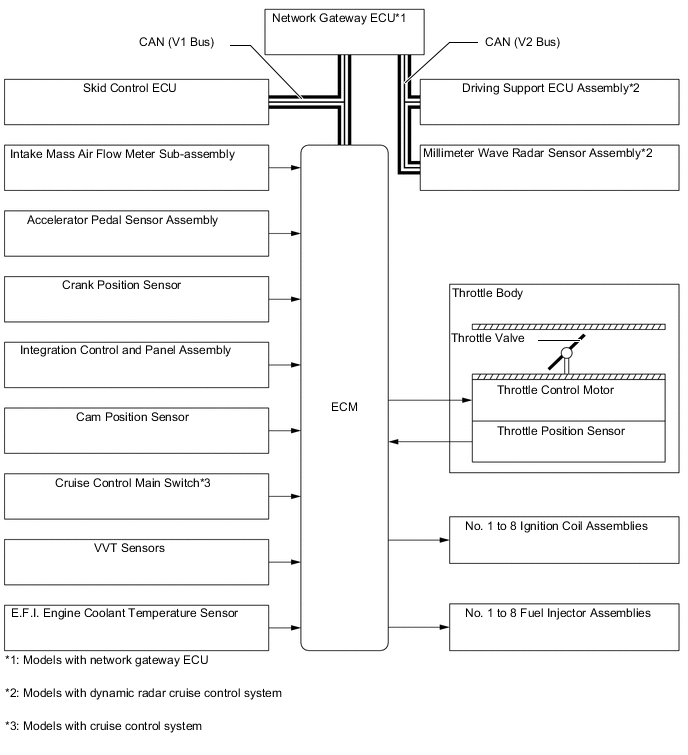 Network Gateway ECU*1

CAN (V1 Bus)

CAN (V2 Bus)

Skid Control ECU

Intake Mass Air Flow Meter Sub-assembly

Accelerator Pedal Sensor Assembly

Crank Position Sensor

Integration Control and Panel Assembly

Cam Position Sensor

Cruise Control Main Switch*3

VVT Sensors

E.F.I. Engine Coolant Temperature Sensor

ECM

Driving Support ECU Assembly*2

Millimeter Wave Radar Sensor Assembly*2

Throttle Body

Throttle Valve

Throttle Control Motor

Throttle Position Sensor

No. 1 to 8 Ignition Coil Assemblies

No. 1 to 8 Fuel Injector Assemblies

*1: Models with network gateway ECU

*2: Models with dynamic radar cruise control system

*3: Models with cruise control system