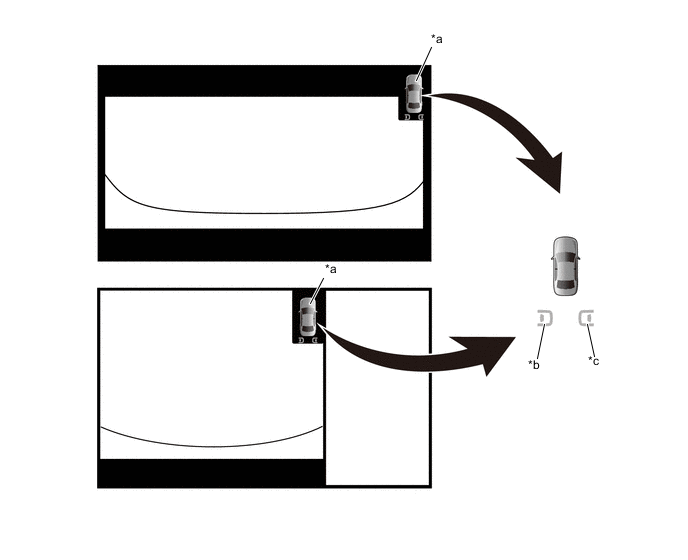 *a

*a

*b

*c