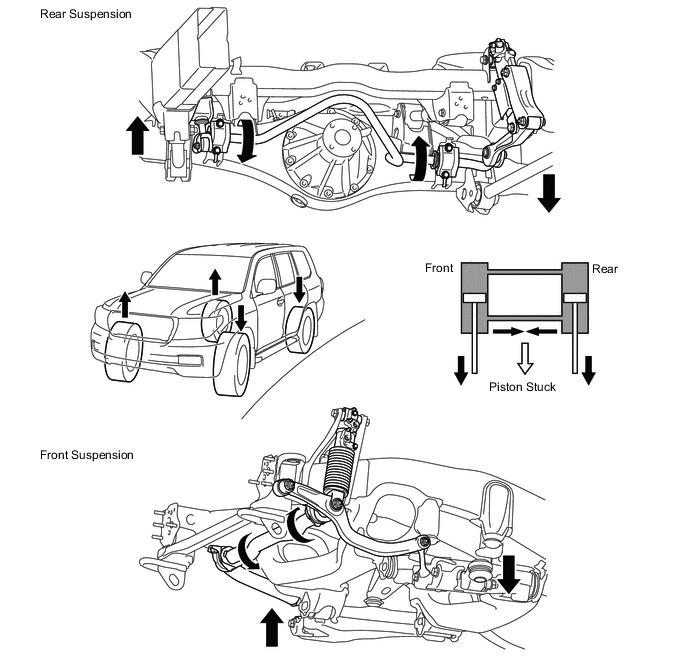 Rear Suspension

Front

Rear

Piston Stuck

Front Suspension