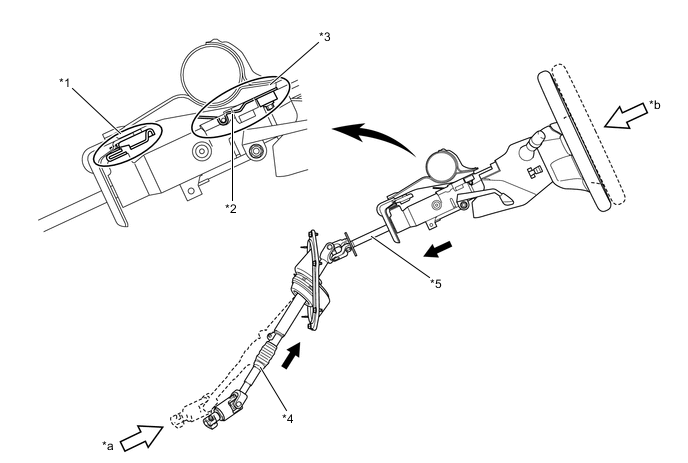 *1
*3
*2
*b
*5
*4
*a