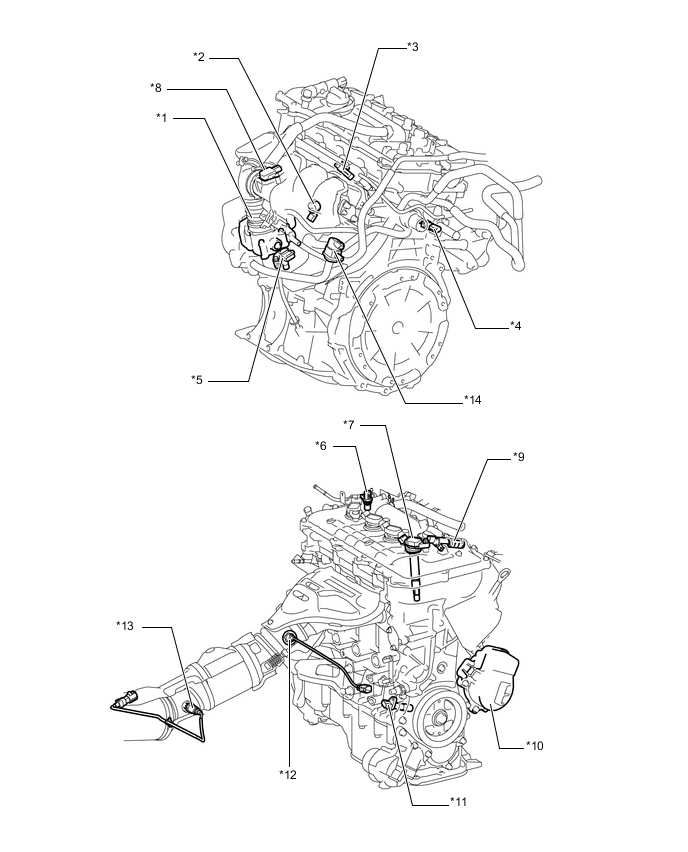 *2
*3
*8
*1
*4
*5
*14
*7
*6
*9
*13
*10
*12
*11