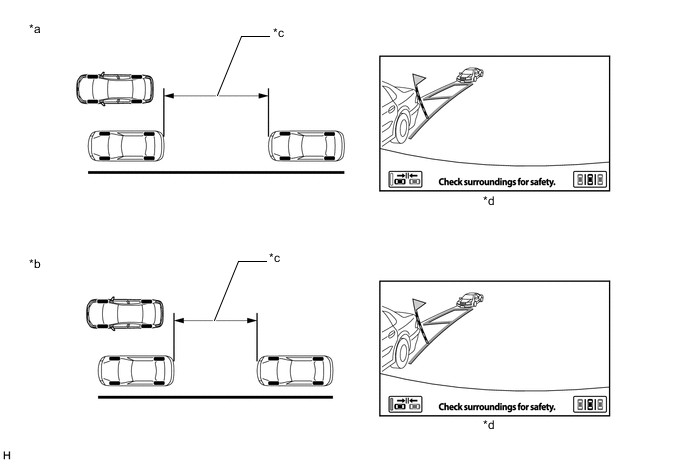 *a

*c

Check surroundings for safety.

*d

*b

*c

Check surroundings for safety.

*d

H