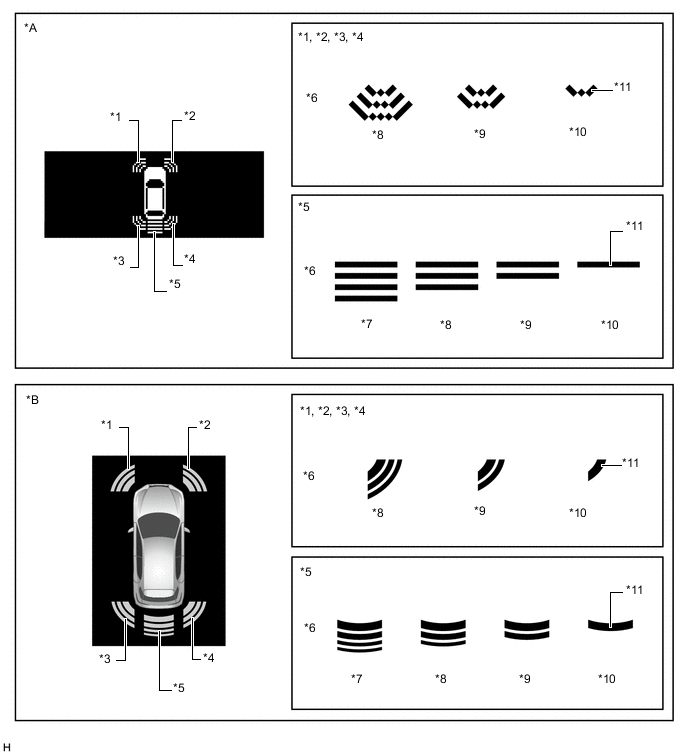 *A

*1
*2
*3
*4
*5

*1, *2, *3, *4

*6

*8
*9
*10
*11

*5

*6

*7
*8
*9
*10
*11

*B

*1
*2
*3
*4
*5

*1, *2, *3, *4

*6

*8
*9
*10
*11

*5

*6

*7
*8
*9
*10
*11

H