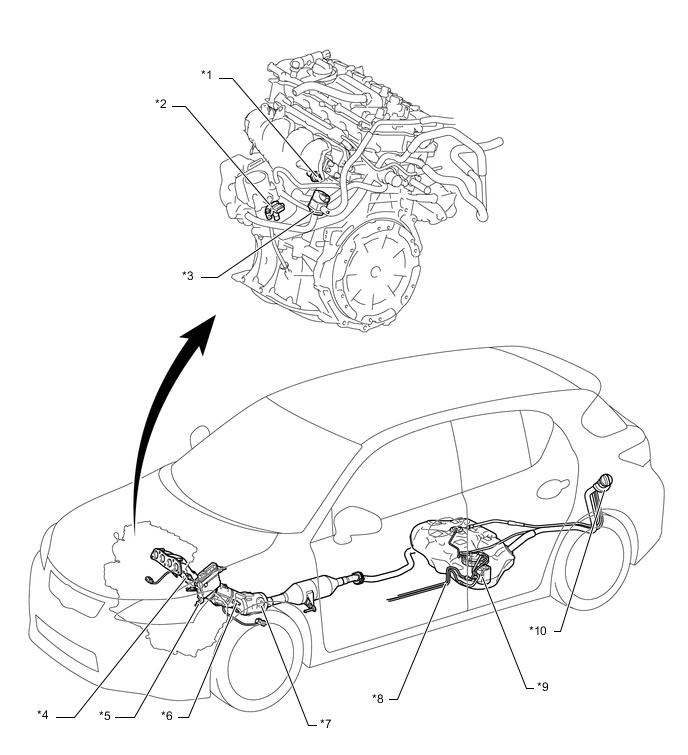 *1
*2
*3
*4
*5
*6
*7
*8
*9
*10