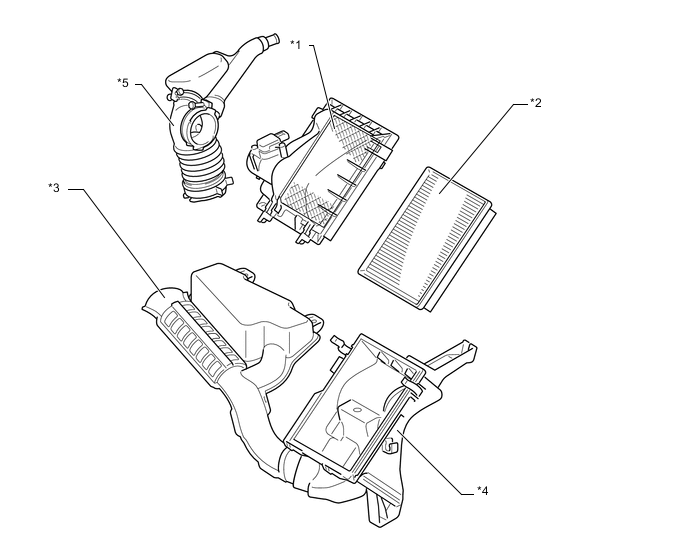 *1
*5
*2
*3
*4