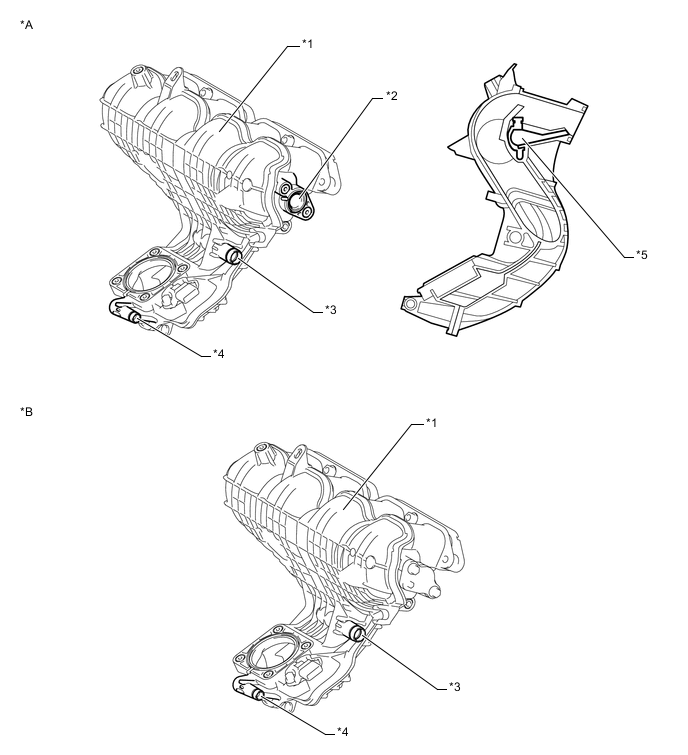 *A

*1

*2

*5

*3

*4

*B

*1

*3

*4