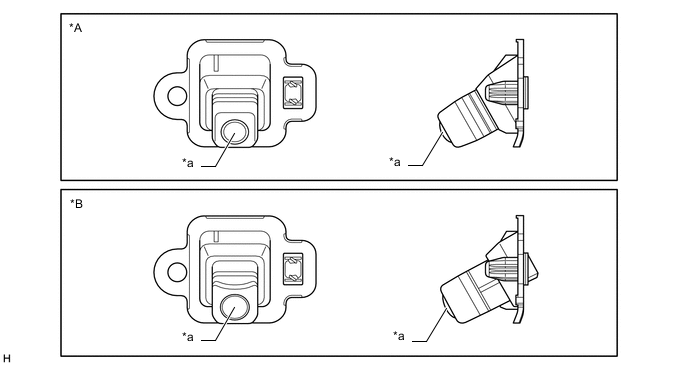 *A

*a

*a

*B

*a

*a

H