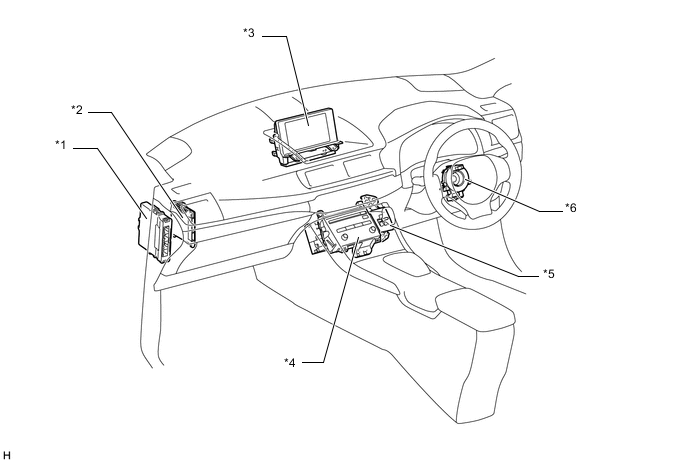 *3
*2
*1
*6
*5
*4
H