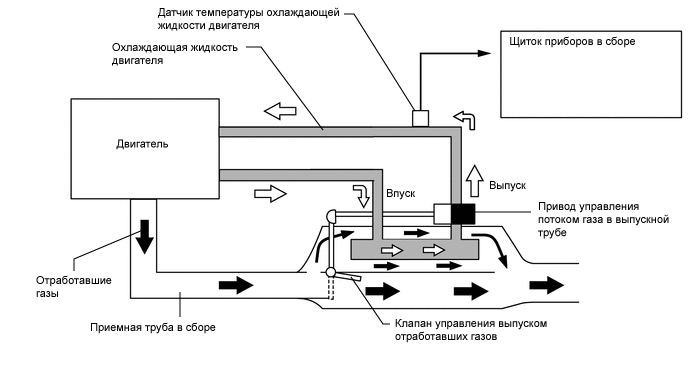 Датчик температуры охлаждающей жидкости двигателя

Охлаждающая жидкость двигателя

Щиток приборов в сборе

Двигатель

Впуск

Выпуск

Привод управления потоком газа в выпускной трубе

Отработавшие газы

Приемная труба в сборе

Клапан управления выпуском отработавших газов