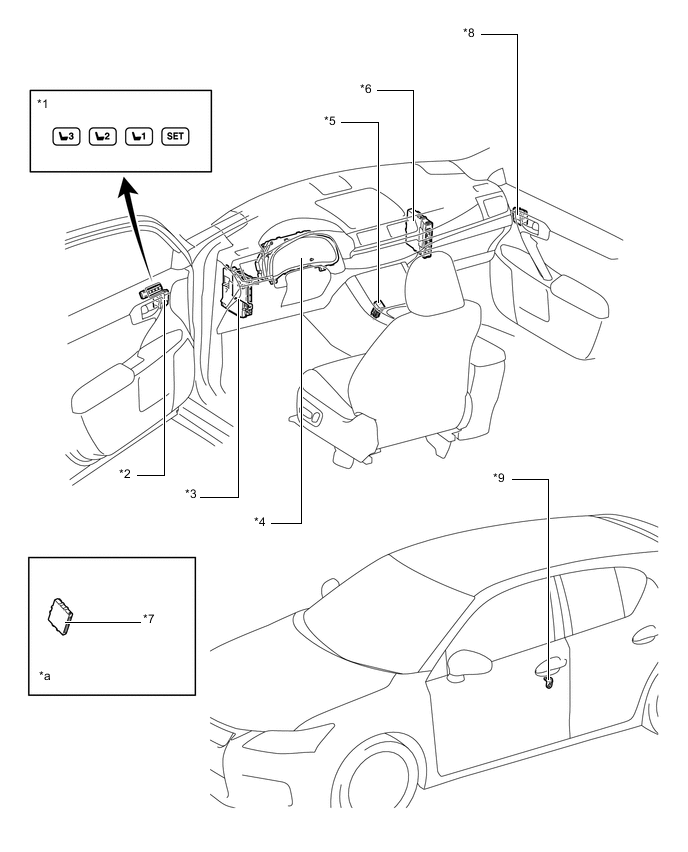 *1

3 2 1 SET

*8

*6

*5

*2

*3

*4

*9

*7

*a