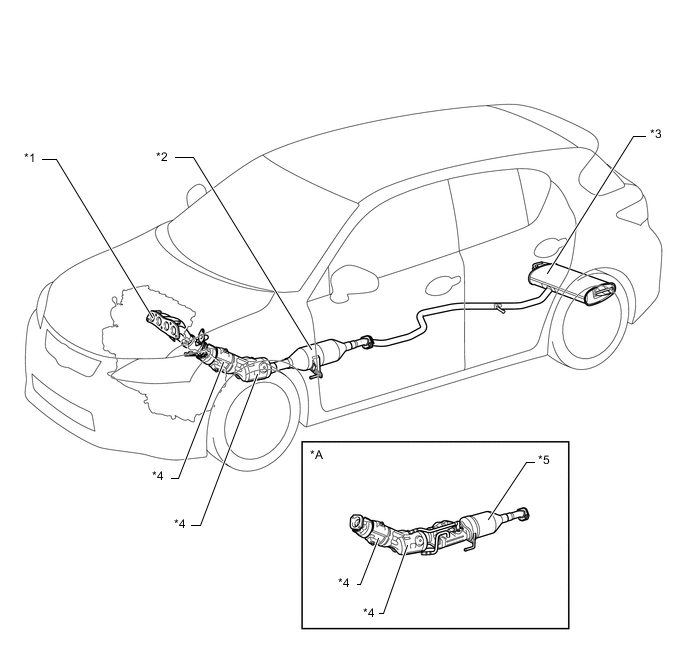 *1
*2
*3
*4
*4
*A
*5
*4
*4