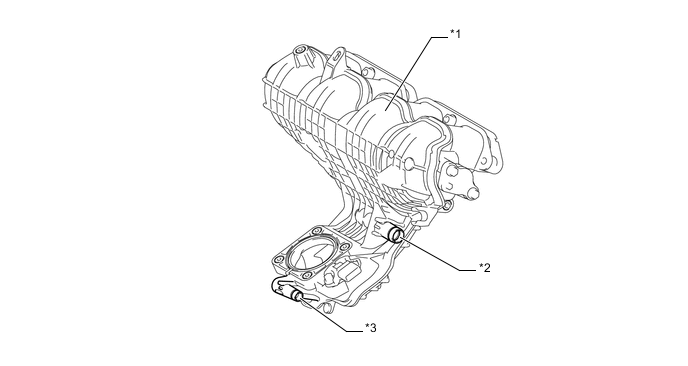 *1

*2

*3