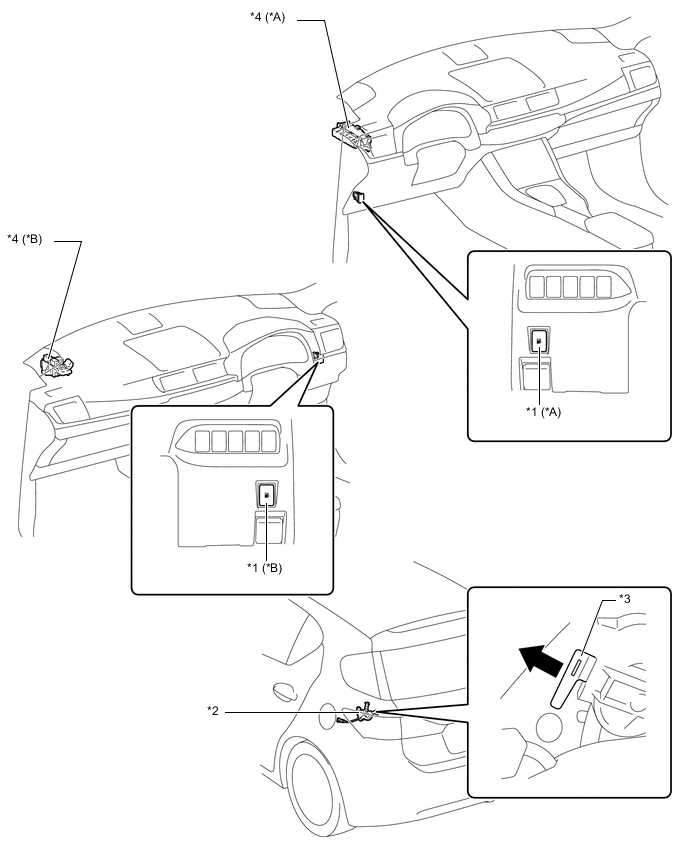 *4 (*A)

*4 (*B)

*1 (*A)

*1 (*B)

*3

*2