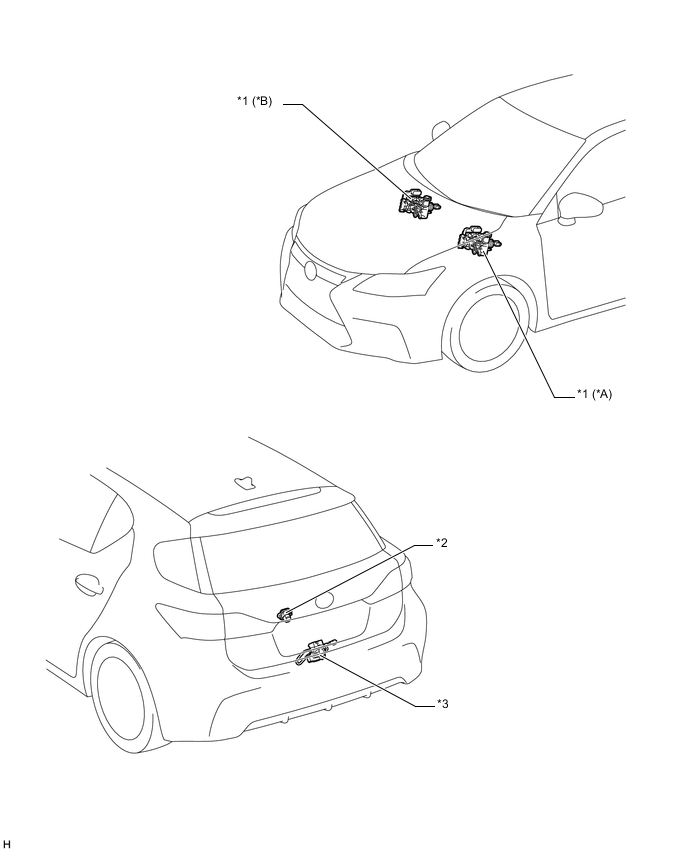 *1 (*B)

*1 (*A)

*2

*3

H