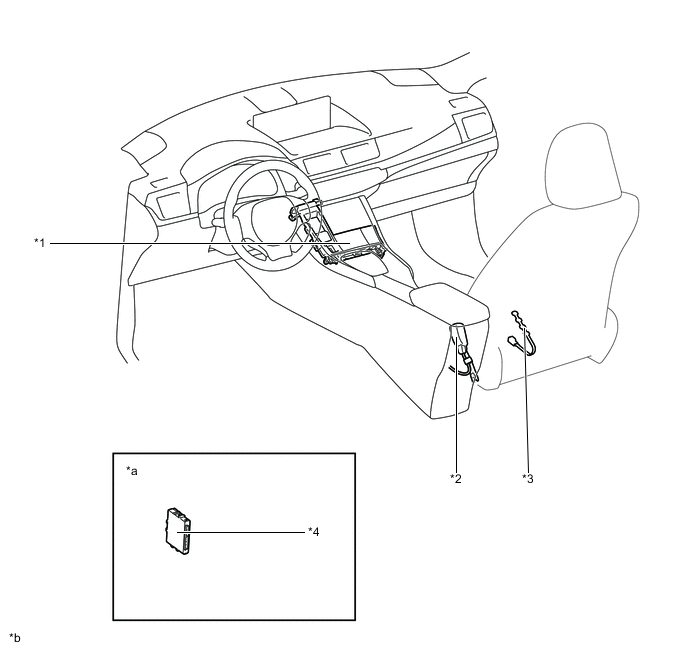 *1

*2

*3

*a

*4

*b