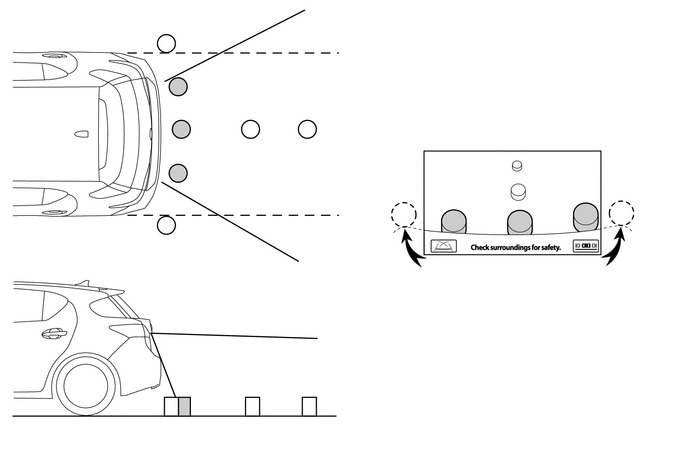 Check surroundings for safety.