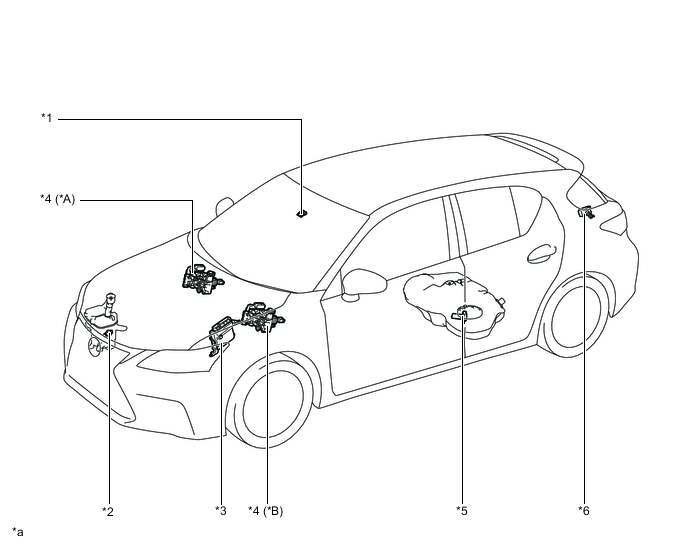 *1

*4 (*A)

*2

*3

*4 (*B)

*5

*6

*a